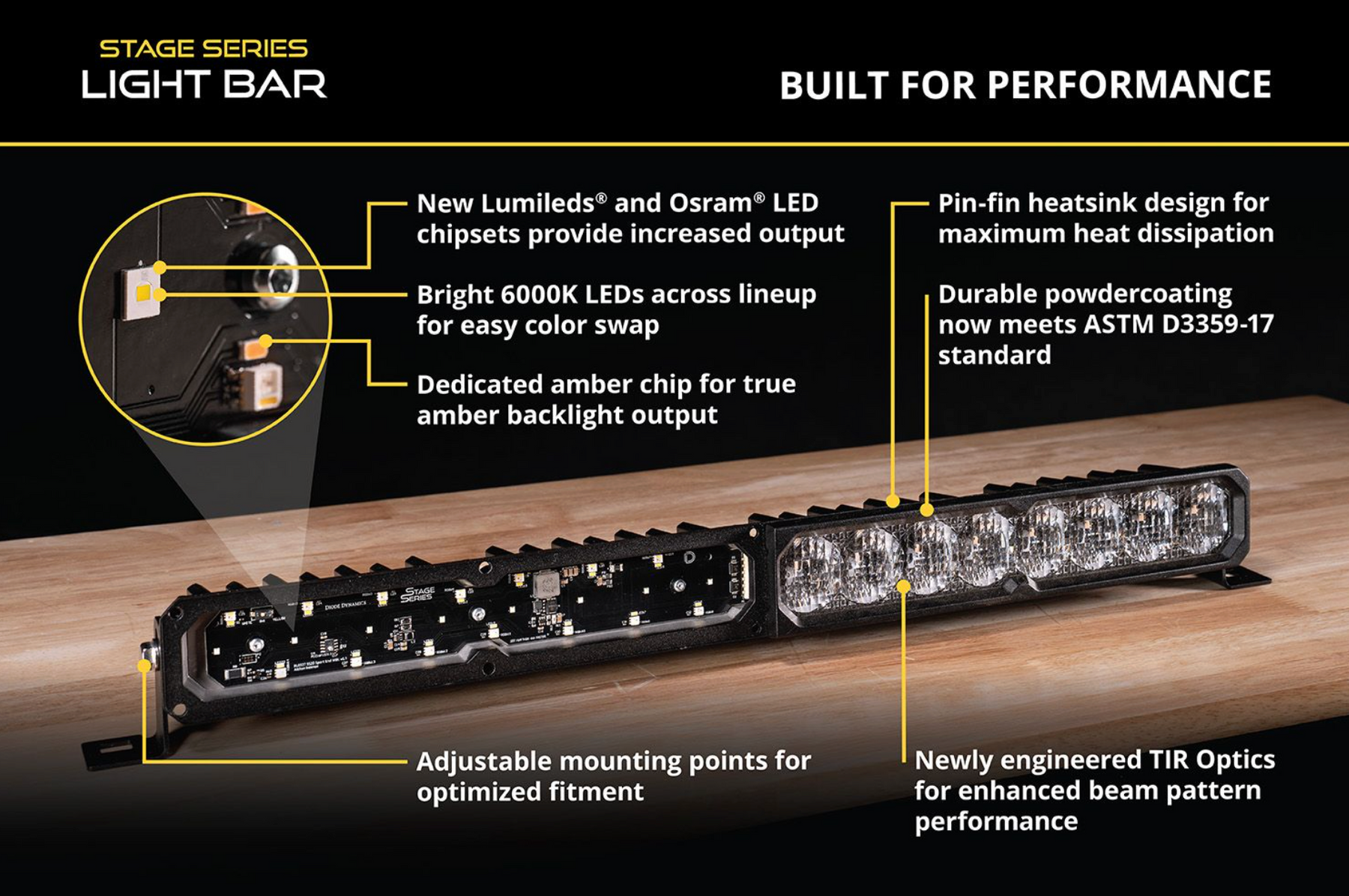 STAGE SERIES
LIGHT BAR

BUILT FOR PERFORMANCE

New Lumileds® and Osram® LED chipsets provide increased output

Bright 6000K LEDs across lineup for easy color swap

Dedicated amber chip for true amber backlight output

Pin-fin heatsink design for maximum heat dissipation

Durable powdercoating now meets ASTM D3359-17 standard

DIODE DYNAMICS

STAGE SERIES

Adjustable mounting points for optimized fitment

Newly engineered TIR Optics for enhanced beam pattern performance