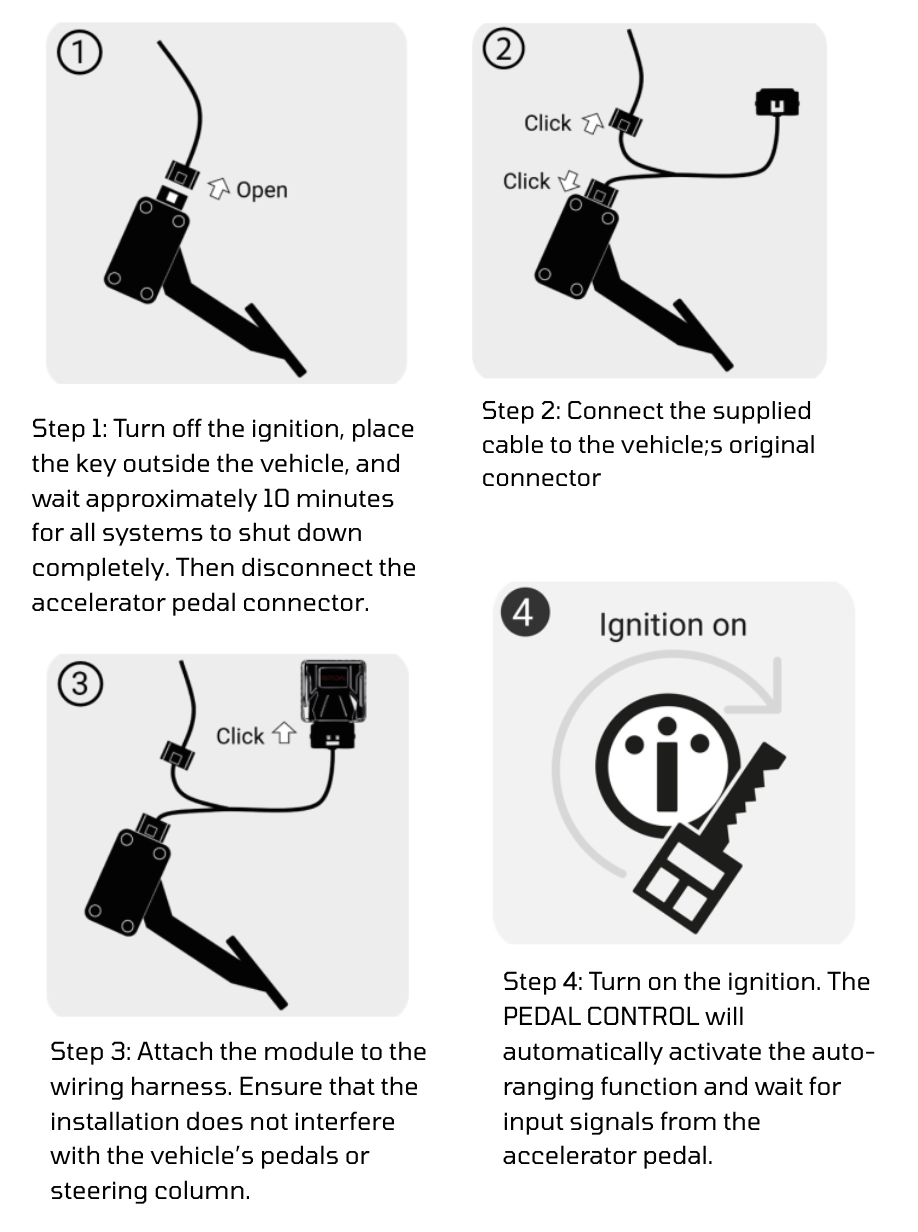 ①

Open

Step 1: Turn off the ignition, place the key outside the vehicle, and wait approximately 10 minutes for all systems to shut down completely. Then disconnect the accelerator pedal connector.

②

Click

Click

Step 2: Connect the supplied cable to the vehicle;s original connector

③

Click

Step 3: Attach the module to the wiring harness. Ensure that the installation does not interfere with the vehicle's pedals or steering column.

4

Ignition on

Step 4: Turn on the ignition. The PEDAL CONTROL will automatically activate the auto-ranging function and wait for input signals from the accelerator pedal.