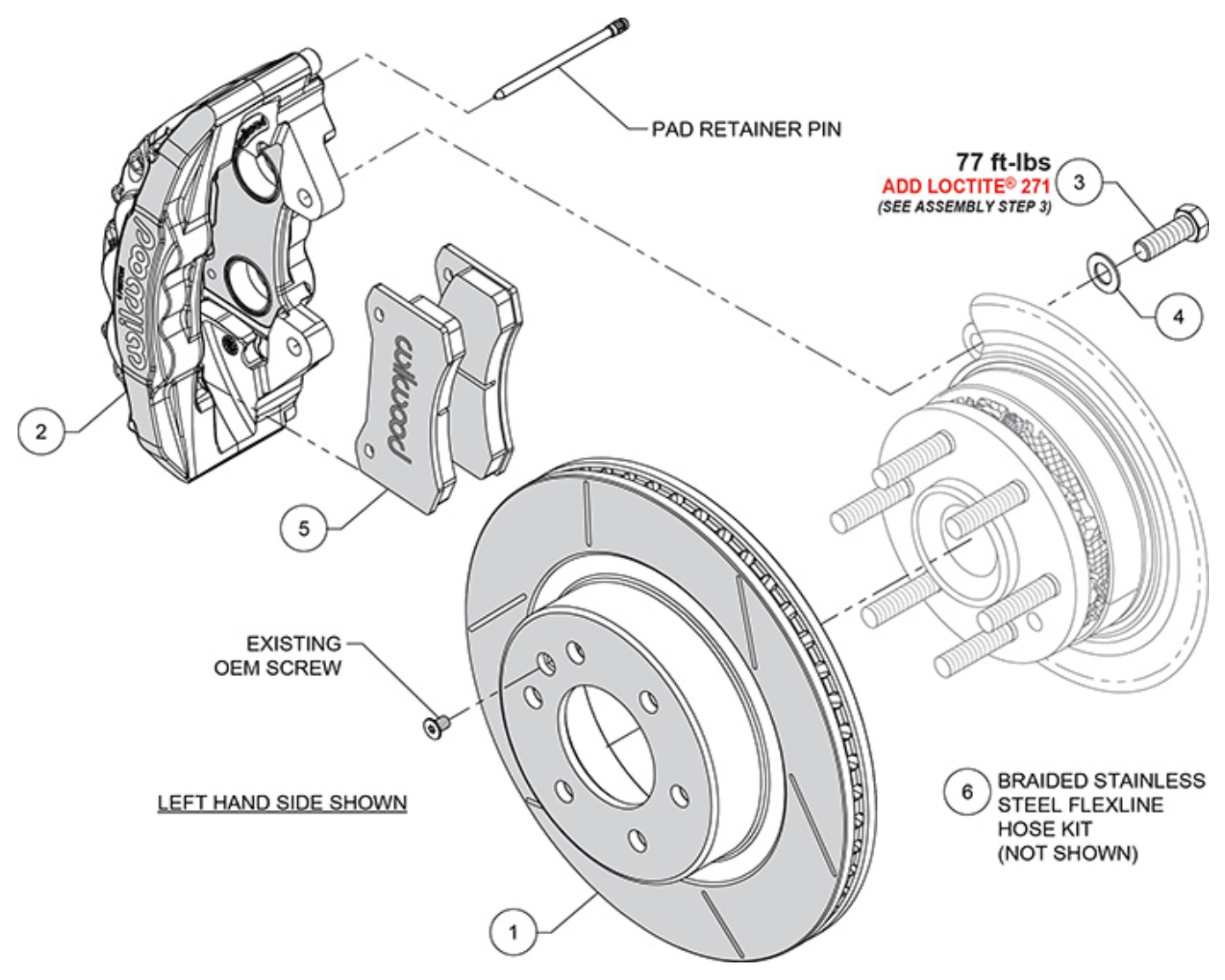 PAD RETAINER PIN

77 ft-lbs
ADD LOCTITE® 271
(SEE ASSEMBLY STEP 3)

3

4

wilwood

2

wilwood

5

EXISTING
OEM SCREW

LEFT HAND SIDE SHOWN

6 BRAIDED STAINLESS STEEL FLEXLINE HOSE KIT (NOT SHOWN)

1